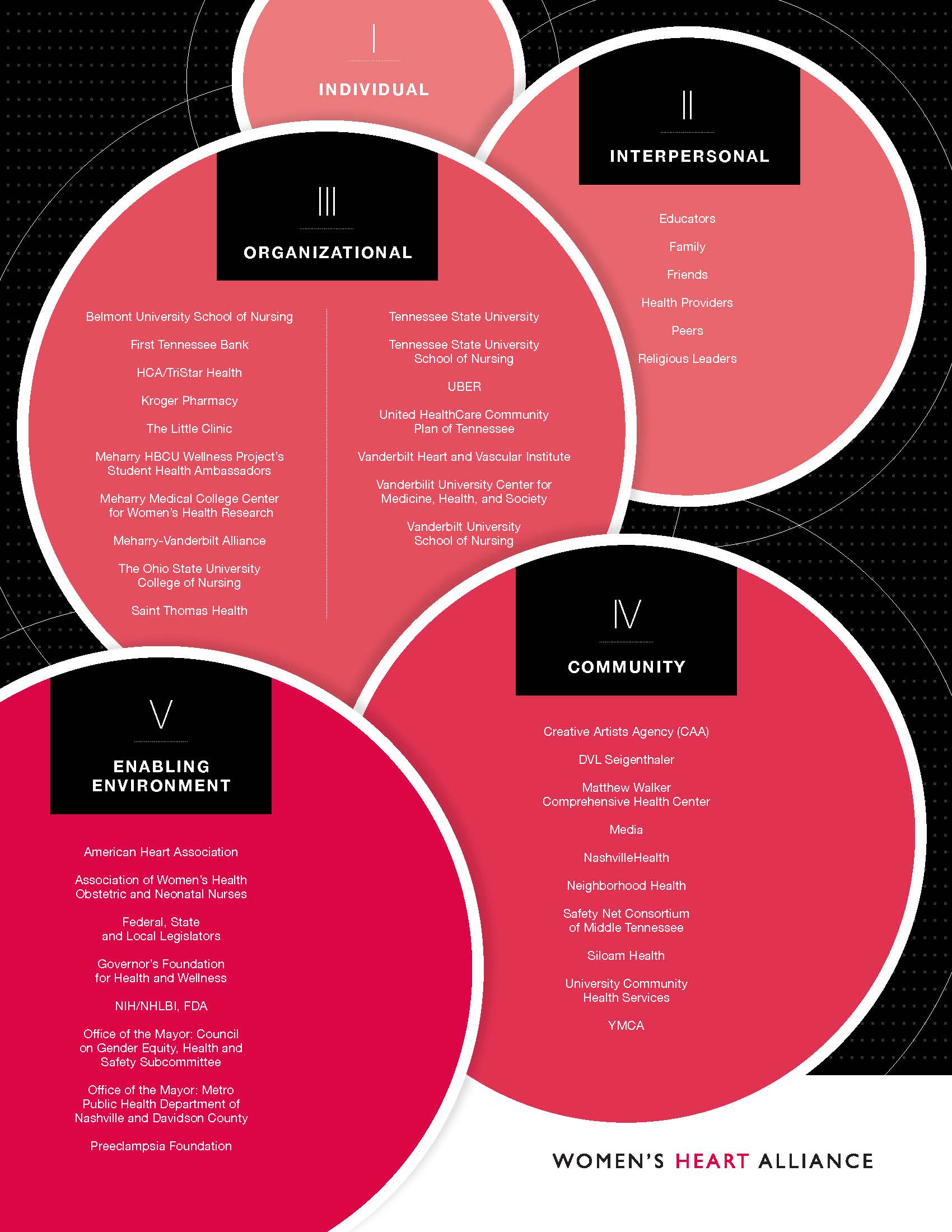 I

INDIVIDUAL

II

INTERPERSONAL

Educators

Family

Friends

Health Providers

Peers

Religious Leaders

III

ORGANIZATIONAL

Belmont University School of Nursing

First Tennessee Bank

HCA/TriStar Health

Kroger Pharmacy

The Little Clinic

Meharry HBCU Wellness Project's Student Health Ambassadors

Meharry Medical College Center for Women's Health Research

Meharry-Vanderbilt Alliance

The Ohio State University College of Nursing

Saint Thomas Health

Tennessee State University

Tennessee State University School of Nursing

UBER

United HealthCare Community Plan of Tennessee

Vanderbilt Heart and Vascular Institute

Vanderbilit University Center for Medicine, Health, and Society

Vanderbilt University School of Nursing

IV

COMMUNITY

Creative Artists Agency (CAA)

DVL Seigenthaler

Matthew Walker Comprehensive Health Center

Media

NashvilleHealth

Neighborhood Health

Safety Net Consortium of Middle Tennessee

Siloam Health

University Community Health Services

YMCA

V

ENABLING ENVIRONMENT

American Heart Association

Association of Women's Health Obstetric and Neonatal Nurses

Federal, State and Local Legislators

Governor's Foundation for Health and Wellness

NIH/NHLBI, FDA

Office of the Mayor: Council on Gender Equity, Health and Safety Subcommittee

Office of the Mayor: Metro Public Health Department of Nashville and Davidson County

Preeclampsia Foundation

WOMEN'S HEART ALLIANCE